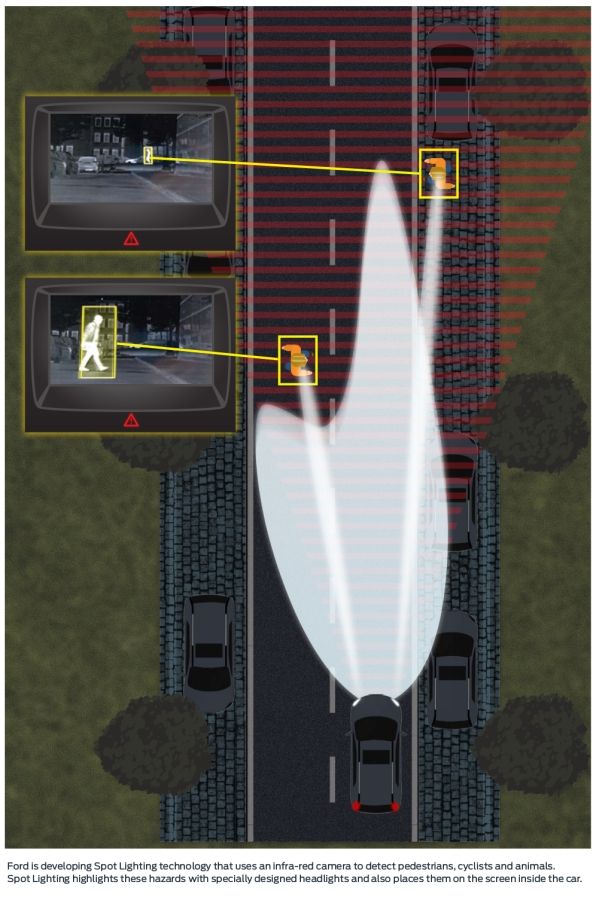 Ford is developing Spot Lighting technology that uses an infra-red camera to detect pedestrians, cyclists and animals. Spot Lighting highlights these hazards with specially designed headlights and also places them on the screen inside the car.